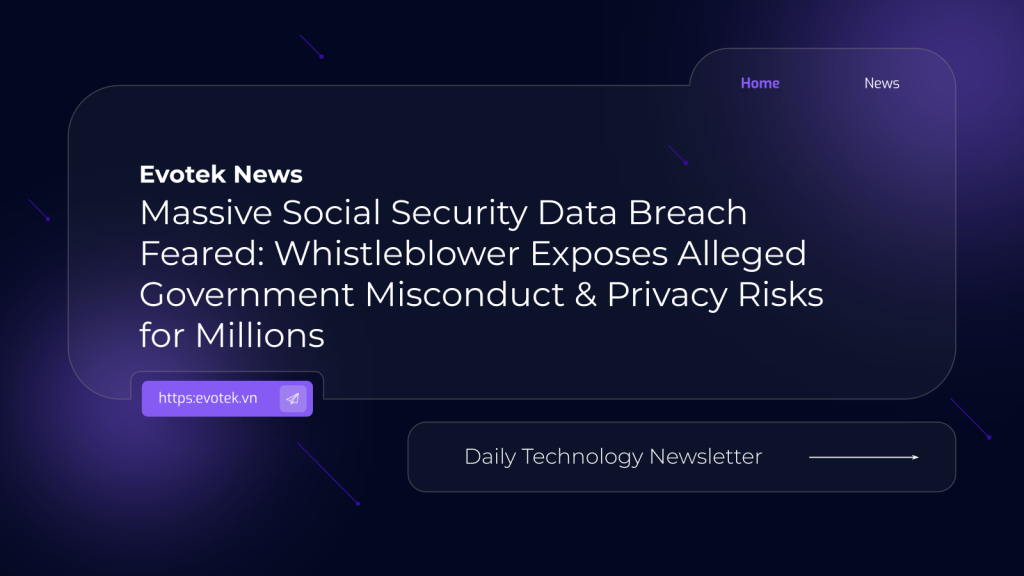 Home News

Evotek News

Massive Social Security Data Breach Feared: Whistleblower Exposes Alleged Government Misconduct & Privacy Risks for Millions

https:evotek.vn

Daily Technology Newsletter